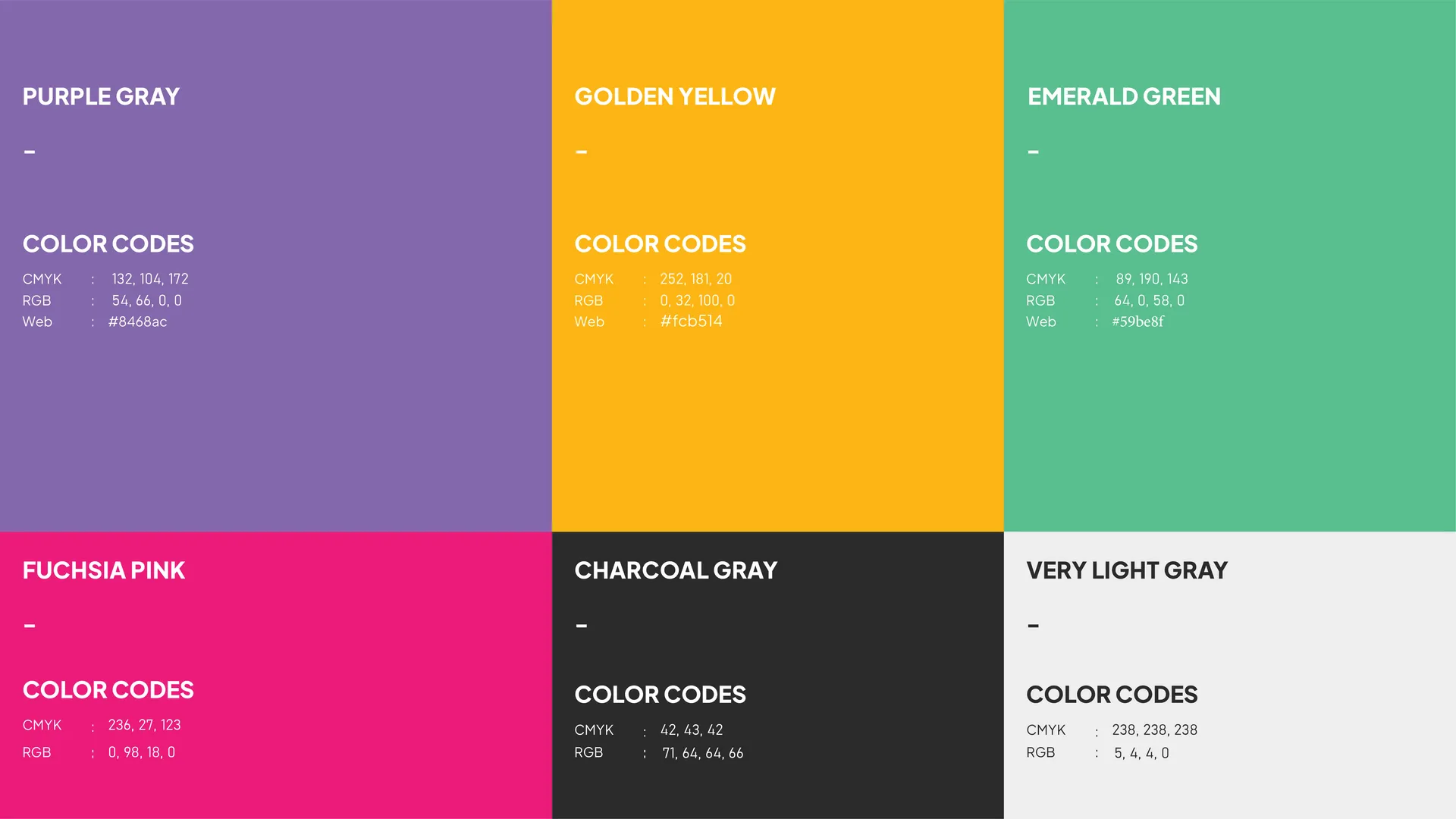 PURPLE GRAY

-

COLOR CODES

CMYK : 132, 104, 172
RGB : 54, 66, 0, 0
Web : #8468ac

GOLDEN YELLOW

-

COLOR CODES

CMYK : 252, 181, 20
RGB : 0, 32, 100, 0
Web : #fcb514

EMERALD GREEN

-

COLOR CODES

CMYK : 89, 190, 143
RGB : 64, 0, 58, 0
Web : #59be8f

FUCHSIA PINK

-

COLOR CODES

CMYK : 236, 27, 123
RGB : 0, 98, 18, 0

CHARCOAL GRAY

-

COLOR CODES

CMYK : 42, 43, 42
RGB : 71, 64, 64, 66

VERY LIGHT GRAY

-

COLOR CODES

CMYK : 238, 238, 238
RGB : 5, 4, 4, 0